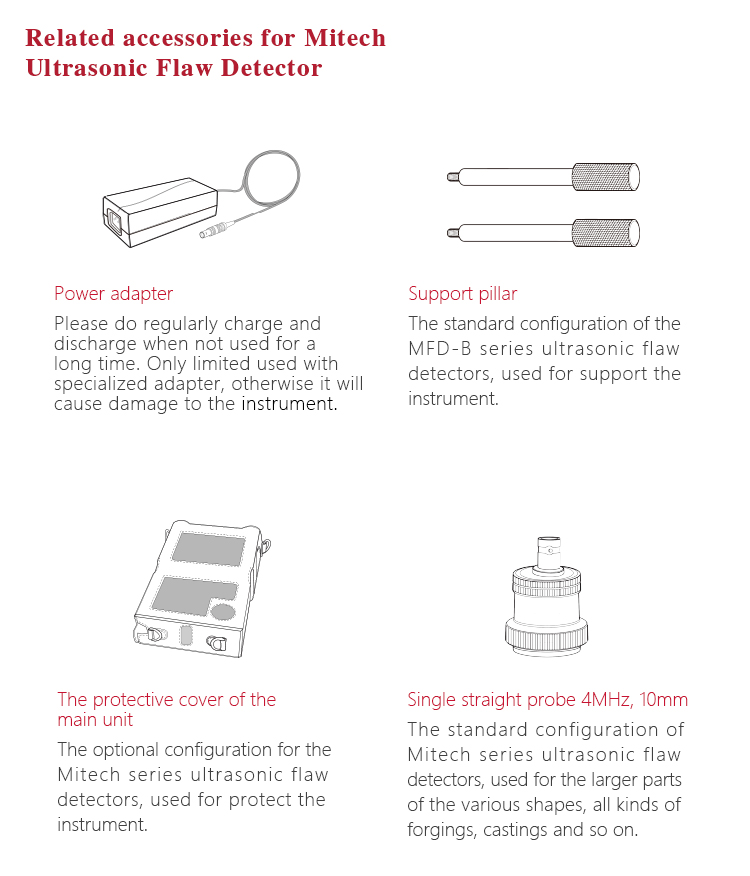 Related accessories for Mitech Ultrasonic Flaw Detector

Power adapter
Please do regularly charge and discharge when not used for a long time. Only limited used with specialized adapter, otherwise it will cause damage to the instrument.

Support pillar
The standard configuration of the MFD-B series ultrasonic flaw detectors, used for support the instrument.

The protective cover of the main unit
The optional configuration for the Mitech series ultrasonic flaw detectors, used for protect the instrument.

Single straight probe 4MHz, 10mm
The standard configuration of Mitech series ultrasonic flaw detectors, used for the larger parts of the various shapes, all kinds of forgings, castings and so on.