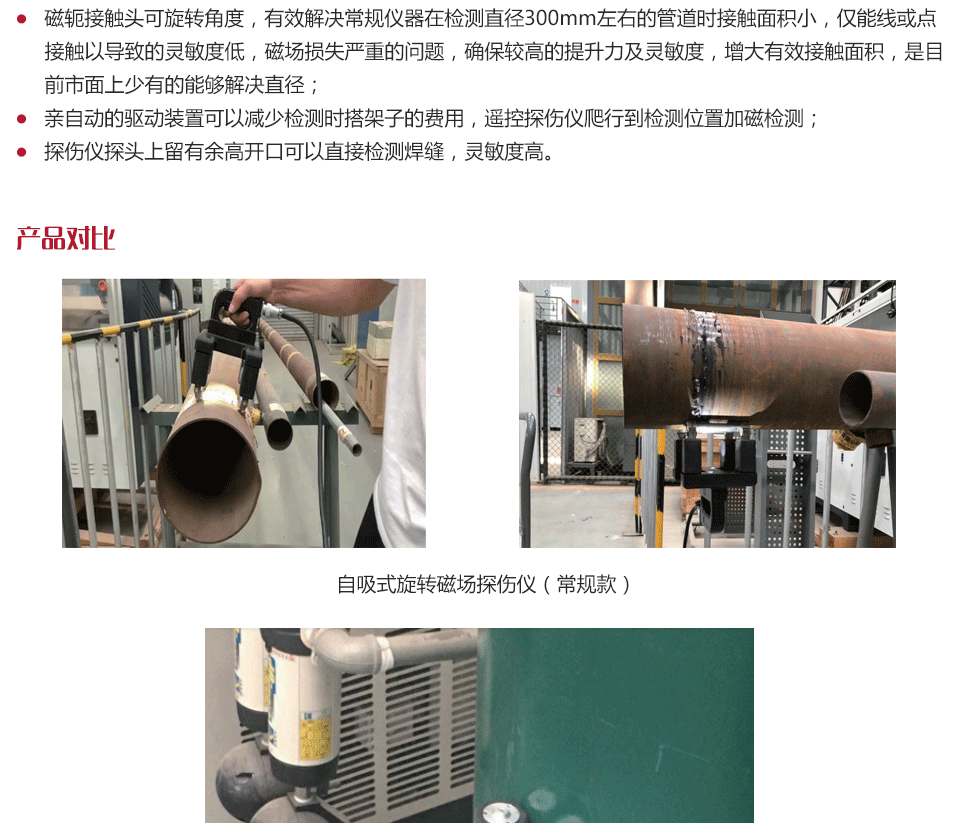 • 磁轭接触头可旋转角度，有效解决常规仪器在检测直径300mm左右的管道时接触面积小，仅能线或点接触以导致的灵敏度低，磁场损失严重的问题，确保较高的提升力及灵敏度，增大有效接触面积，是目前市面上少有的能够解决直径；
• 亲自动的驱动装置可以减少检测时搭架子的费用，遥控探伤仪爬行到检测位置加磁检测；
• 探伤仪探头上留有余高开口可以直接检测焊缝，灵敏度高。

产品对比

自吸式旋转磁场探伤仪（常规款）